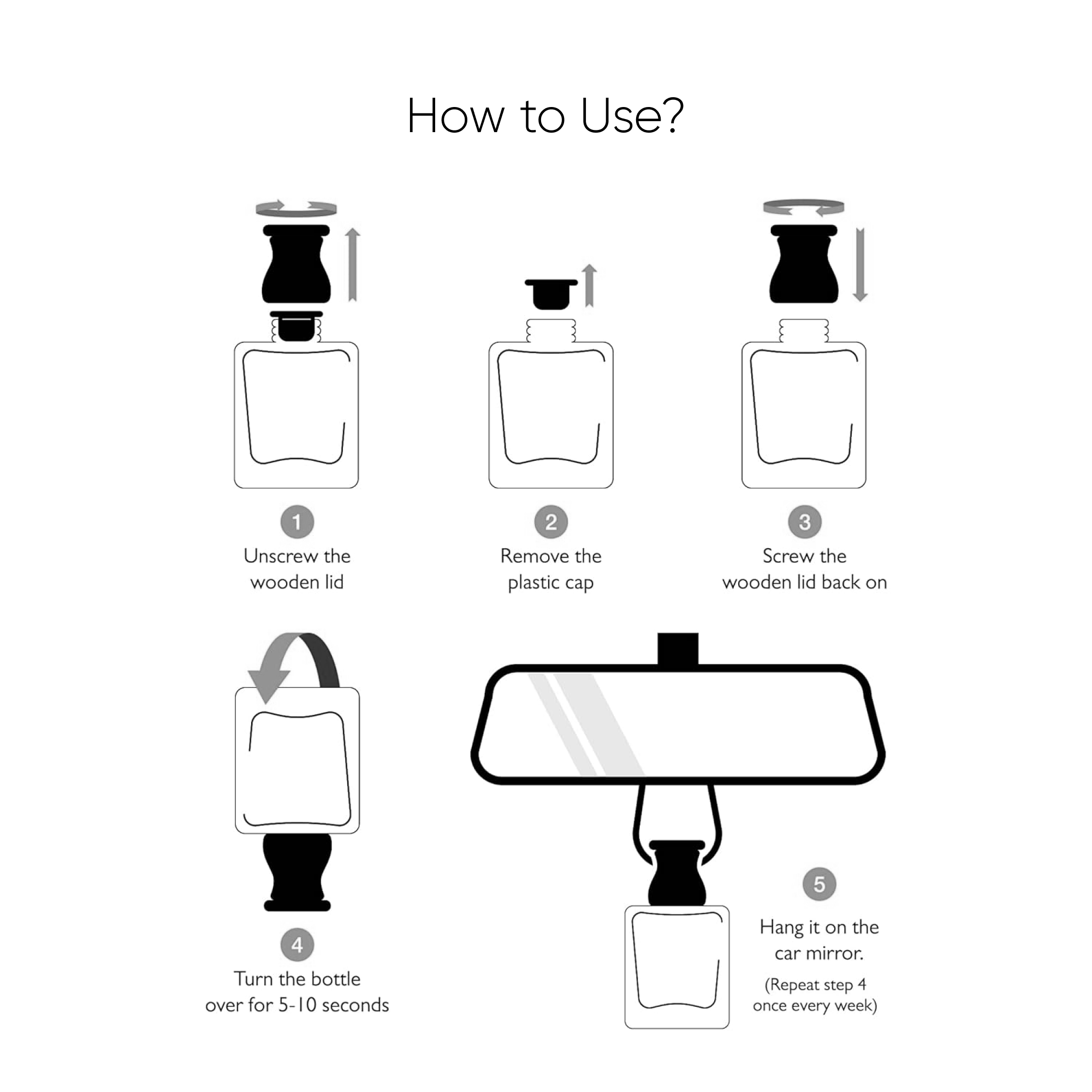 How to Use?

1
Unscrew the wooden lid

2
Remove the plastic cap

3
Screw the wooden lid back on

4
Turn the bottle over for 5-10 seconds

5
Hang it on the car mirror.
(Repeat step 4 once every week)